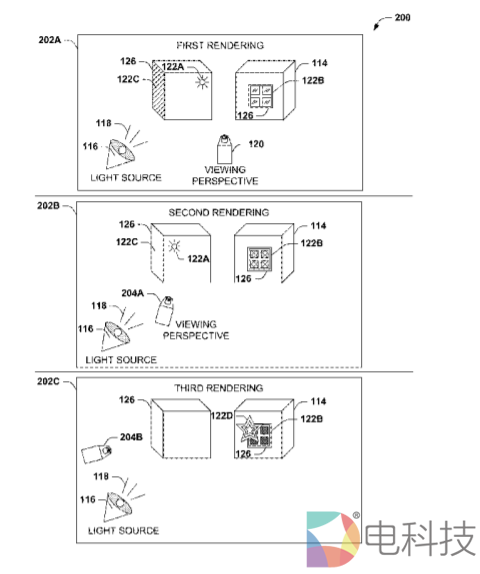 200

202A

FIRST RENDERING

126
122A
122C
114
122B
126
118
116
120
LIGHT SOURCE
VIEWING PERSPECTIVE

202B

SECOND RENDERING

126
122C
122A
114
122B
126
204A
118
116
VIEWING PERSPECTIVE
LIGHT SOURCE

202C

THIRD RENDERING

126
114
122D
122B
126
204B
118
116
LIGHT SOURCE

®
电科技