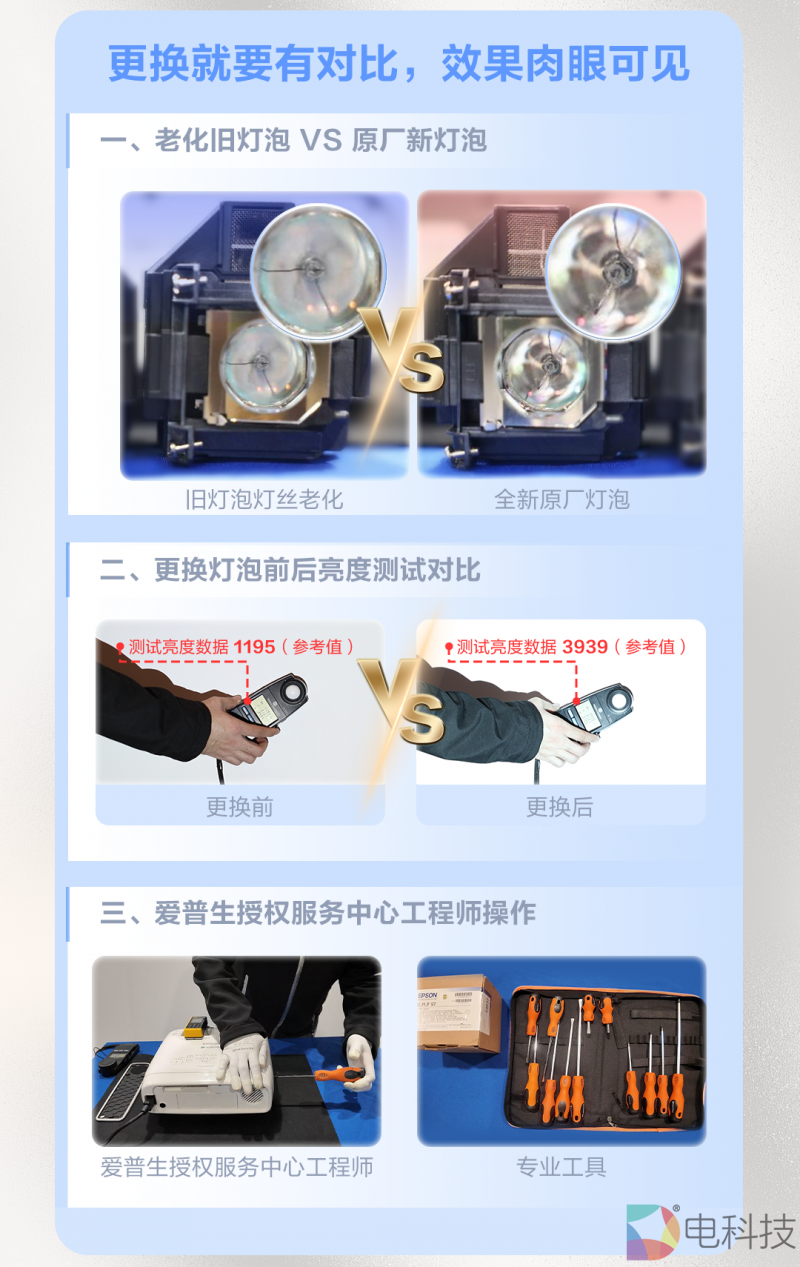 更换就要有对比，效果肉眼可见

一、老化旧灯泡 VS 原厂新灯泡

VS

旧灯泡灯丝老化

全新原厂灯泡

二、更换灯泡前后亮度测试对比

测试亮度数据 1195（参考值）

VS

测试亮度数据 3939（参考值）

更换前

更换后

三、爱普生授权服务中心工程师操作

EPSON

爱普生授权服务中心工程师

专业工具

电科技