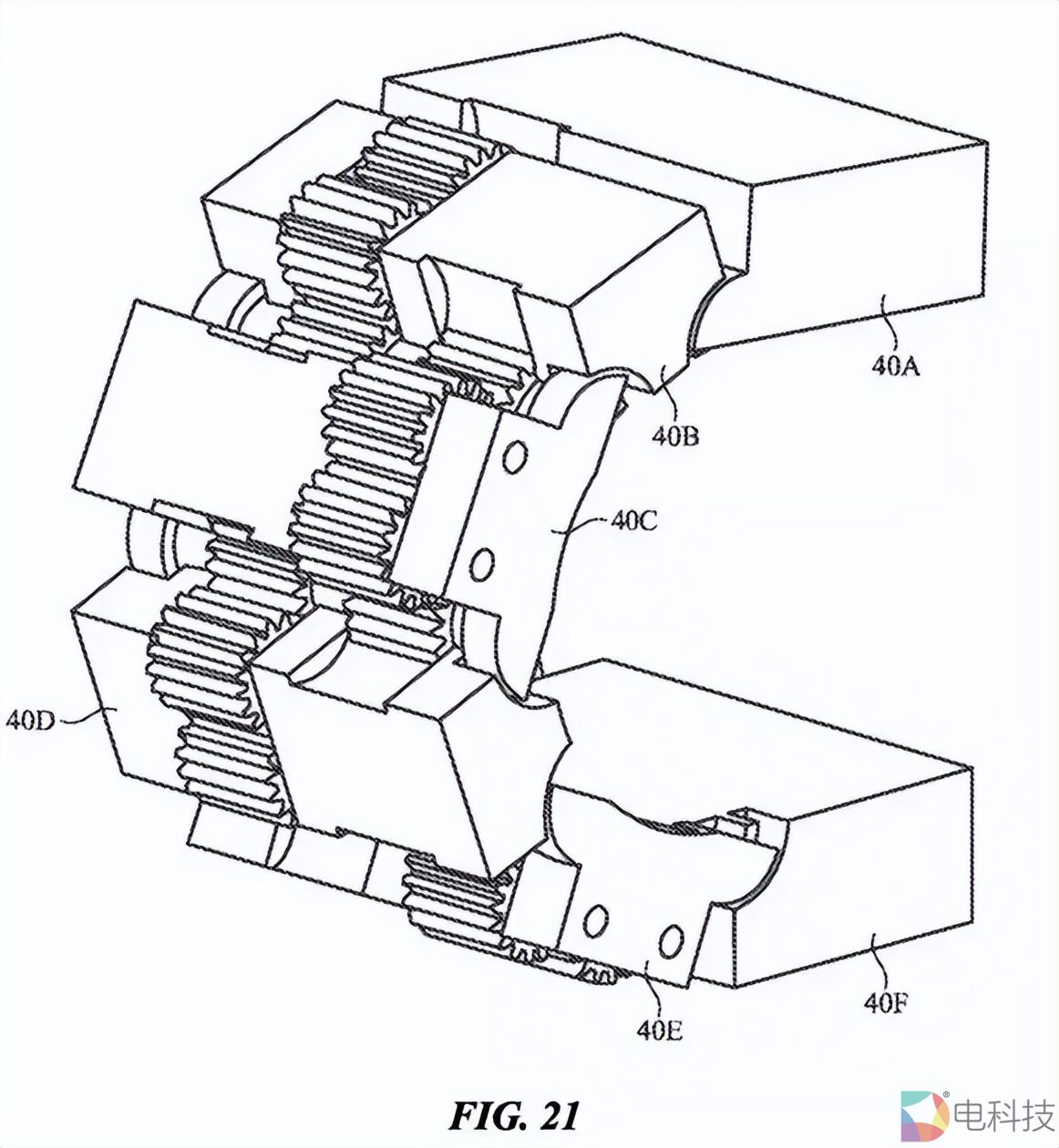 40A

40B

40C

40D

40E

40F

FIG. 21

电科技