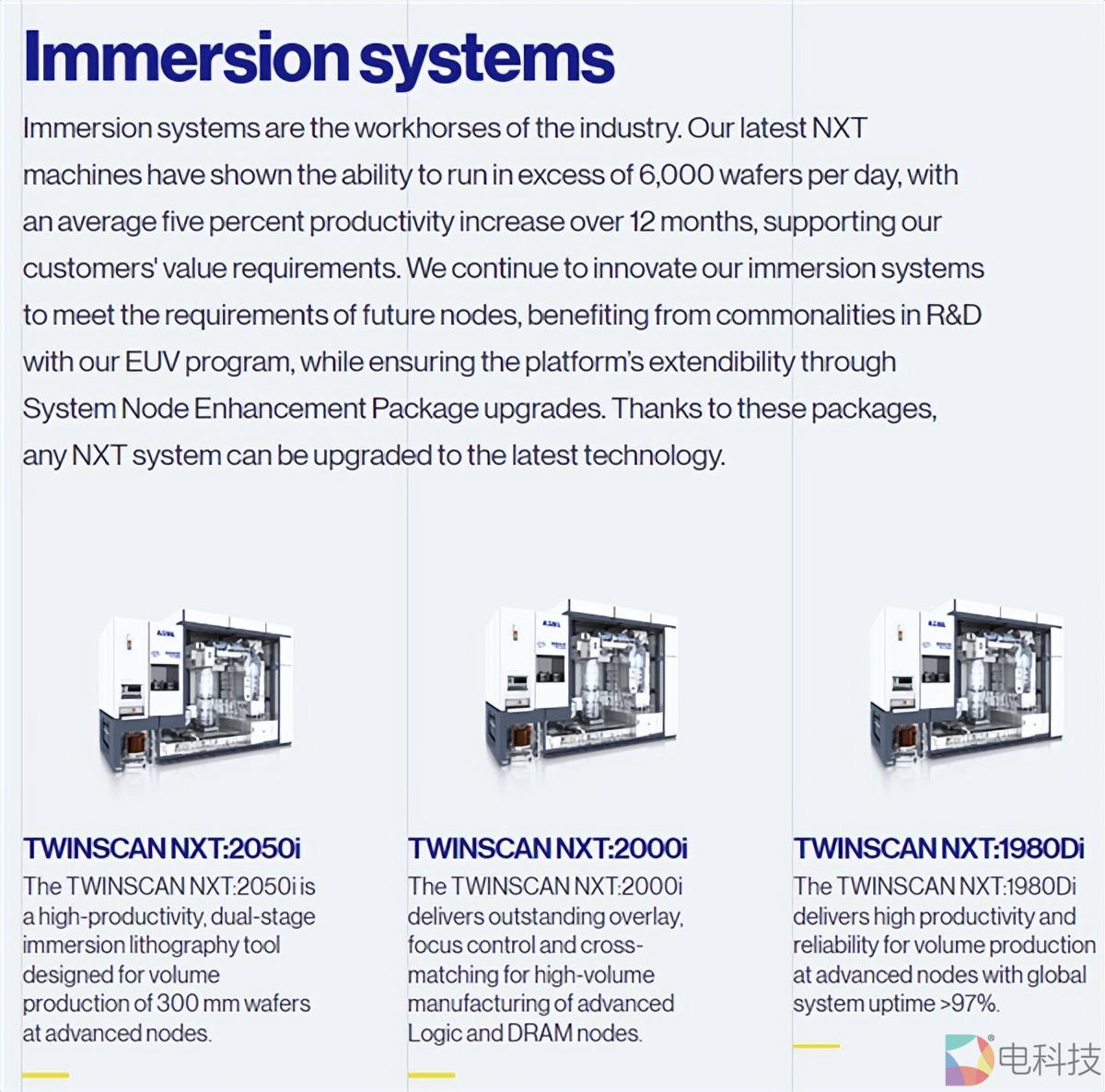 Immersion systems

Immersion systems are the workhorses of the industry. Our latest NXT machines have shown the ability to run in excess of 6,000 wafers per day, with an average five percent productivity increase over 12 months, supporting our customers' value requirements. We continue to innovate our immersion systems to meet the requirements of future nodes, benefiting from commonalities in R&D with our EUV program, while ensuring the platform's extendibility through System Node Enhancement Package upgrades. Thanks to these packages, any NXT system can be upgraded to the latest technology.

TWINSCAN NXT:2050i

The TWINSCAN NXT:2050i is a high-productivity, dual-stage immersion lithography tool designed for volume production of 300 mm wafers at advanced nodes.

TWINSCAN NXT:2000i

The TWINSCAN NXT:2000i delivers outstanding overlay, focus control and cross-matching for high-volume manufacturing of advanced Logic and DRAM nodes.

TWINSCAN NXT:1980Di

The TWINSCAN NXT:1980Di delivers high productivity and reliability for volume production at advanced nodes with global system uptime >97%.

电科技