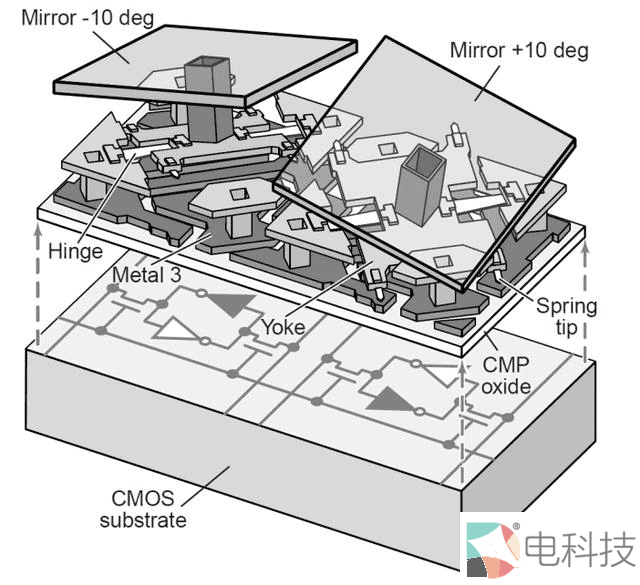 Mirror -10 deg

Mirror +10 deg

Hinge

Metal 3

Yoke

Spring tip

CMP oxide

CMOS substrate

电科技