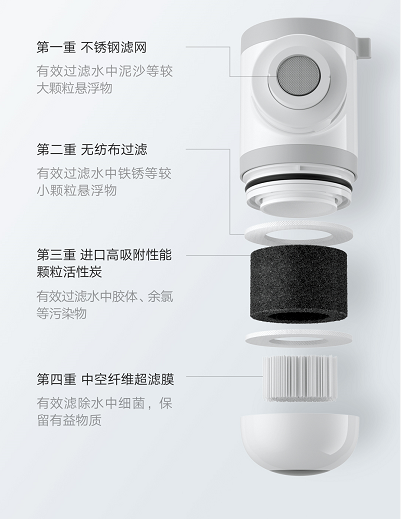 第一重 不锈钢滤网

有效过滤水中泥沙等较大颗粒悬浮物

第二重 无纺布过滤

有效过滤水中铁锈等较小颗粒悬浮物

第三重 进口高吸附性能颗粒活性炭

有效过滤水中胶体、余氯等污染物

第四重 中空纤维超滤膜

有效滤除水中细菌，保留有益物质